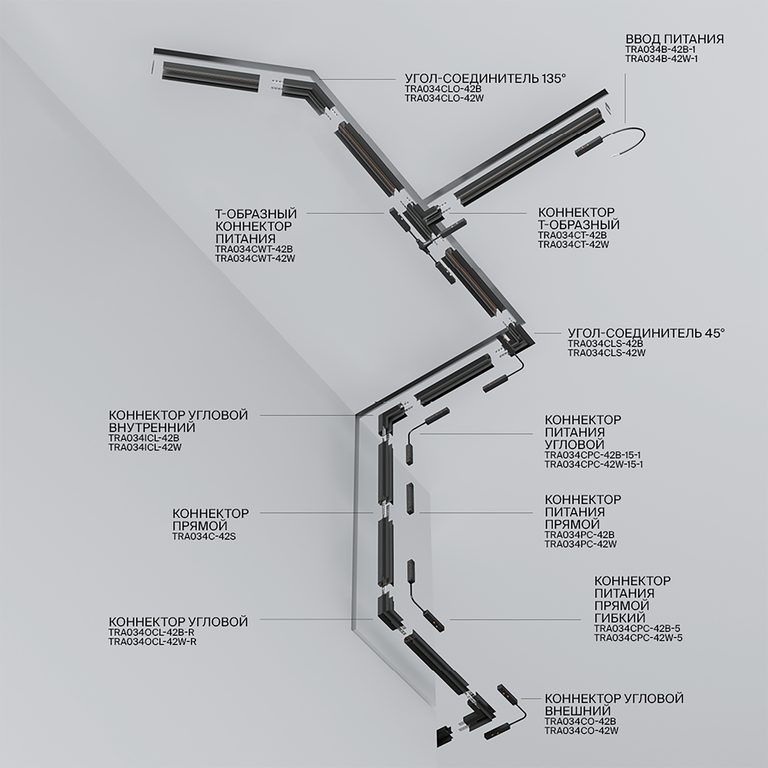 ВВОД ПИТАНИЯ
TRA034B-42B-1
TRA034B-42W-1

УГОЛ-СОЕДИНИТЕЛЬ 135°
TRA034CLO-42B
TRA034CLO-42W

Т-ОБРАЗНЫЙ КОННЕКТОР ПИТАНИЯ
TRA034CWT-42B
TRA034CWT-42W

КОННЕКТОР Т-ОБРАЗНЫЙ
TRA034CT-42B
TRA034CT-42W

УГОЛ-СОЕДИНИТЕЛЬ 45°
TRA034CLS-42B
TRA034CLS-42W

КОННЕКТОР УГЛОВОЙ ВНУТРЕННИЙ
TRA034ICL-42B
TRA034ICL-42W

КОННЕКТОР ПИТАНИЯ УГЛОВОЙ
TRA034CPC-42B-15-1
TRA034CPC-42W-15-1

КОННЕКТОР ПРЯМОЙ
TRA034C-42S

КОННЕКТОР ПИТАНИЯ ПРЯМОЙ
TRA034PC-42B
TRA034PC-42W

КОННЕКТОР ПИТАНИЯ ПРЯМОЙ ГИБКИЙ
TRA034CPC-42B-5
TRA034CPC-42W-5

КОННЕКТОР УГЛОВОЙ
TRA034OCL-42B-R
TRA034OCL-42W-R

КОННЕКТОР УГЛОВОЙ ВНЕШНИЙ
TRA034CO-42B
TRA034CO-42W